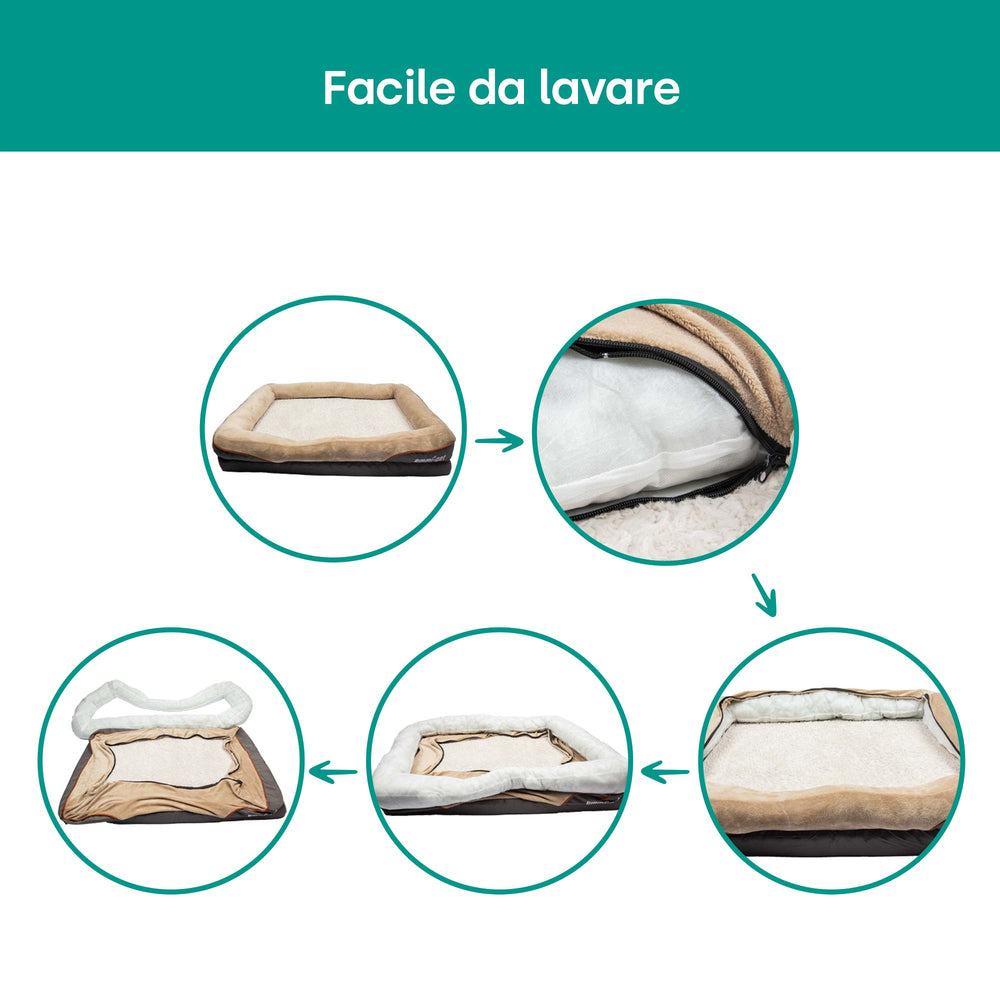 Facile da lavare